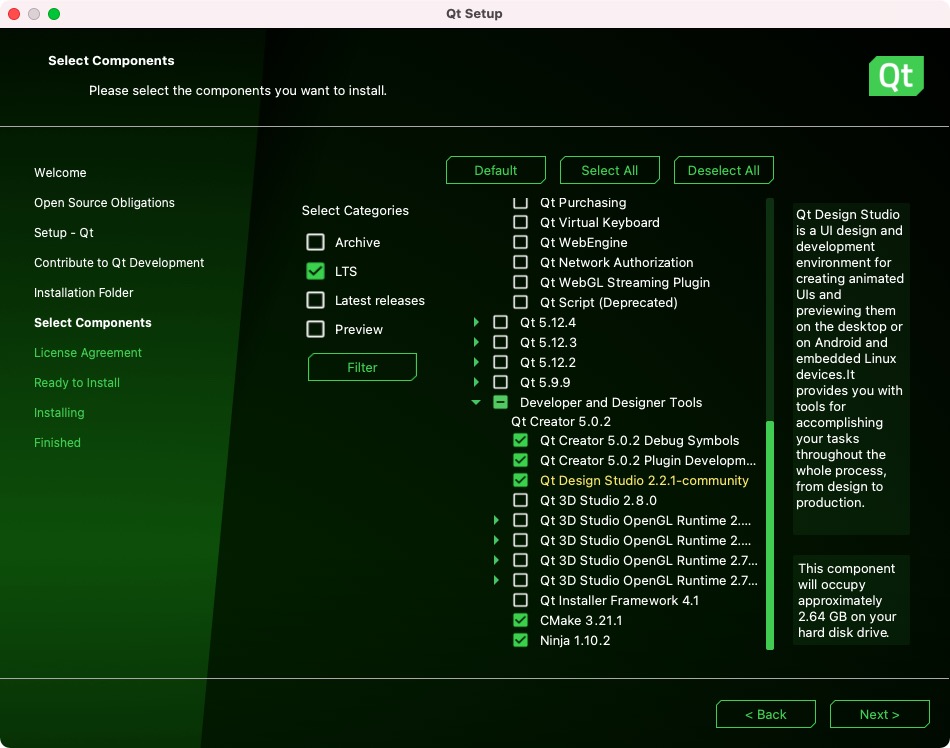 Qt Setup

Select Components

Please select the components you want to install.

Qt

Welcome
Open Source Obligations
Setup - Qt
Contribute to Qt Development
Installation Folder
Select Components
License Agreement
Ready to Install
Installing
Finished

Default
Select All
Deselect All

Select Categories
Archive
LTS
Latest releases
Preview
Filter

Qt Purchasing
Qt Virtual Keyboard
Qt WebEngine
Qt Network Authorization
Qt WebGL Streaming Plugin
Qt Script (Deprecated)
Qt 5.12.4
Qt 5.12.3
Qt 5.12.2
Qt 5.9.9
Developer and Designer Tools
Qt Creator 5.0.2
Qt Creator 5.0.2 Debug Symbols
Qt Creator 5.0.2 Plugin Developm...
Qt Design Studio 2.2.1-community
Qt 3D Studio 2.8.0
Qt 3D Studio OpenGL Runtime 2....
Qt 3D Studio OpenGL Runtime 2....
Qt 3D Studio OpenGL Runtime 2.7...
Qt 3D Studio OpenGL Runtime 2.7...
Qt Installer Framework 4.1
CMake 3.21.1
Ninja 1.10.2

Qt Design Studio is a UI design and development environment for creating animated UIs and previewing them on the desktop or on Android and embedded Linux devices.It provides you with tools for accomplishing your tasks throughout the whole process, from design to production.

This component will occupy approximately 2.64 GB on your hard disk drive.

< Back
Next >